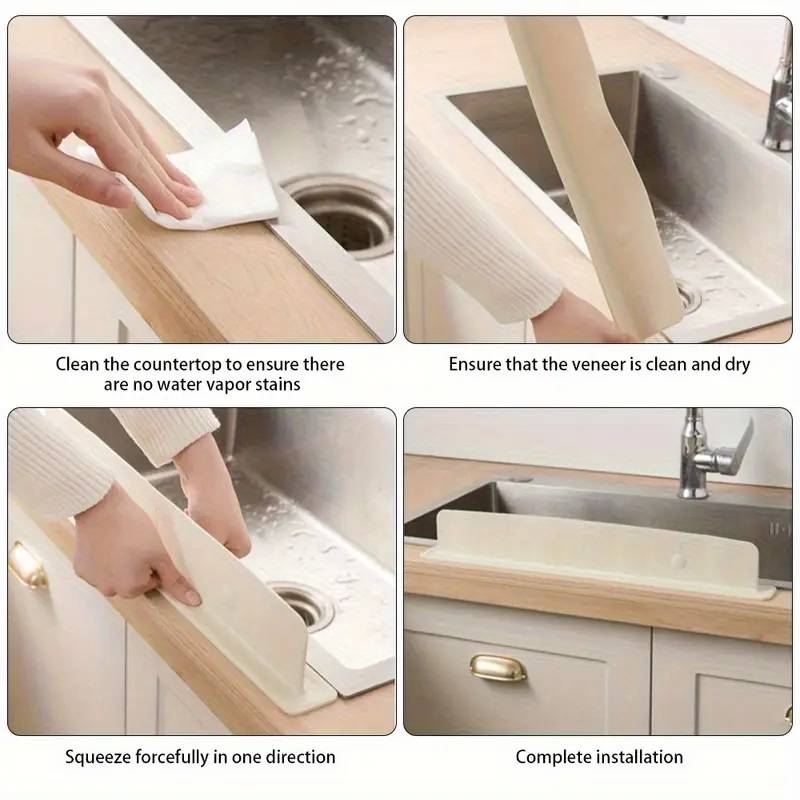 Clean the countertop to ensure there are no water vapor stains

Ensure that the veneer is clean and dry

Squeeze forcefully in one direction

Complete installation